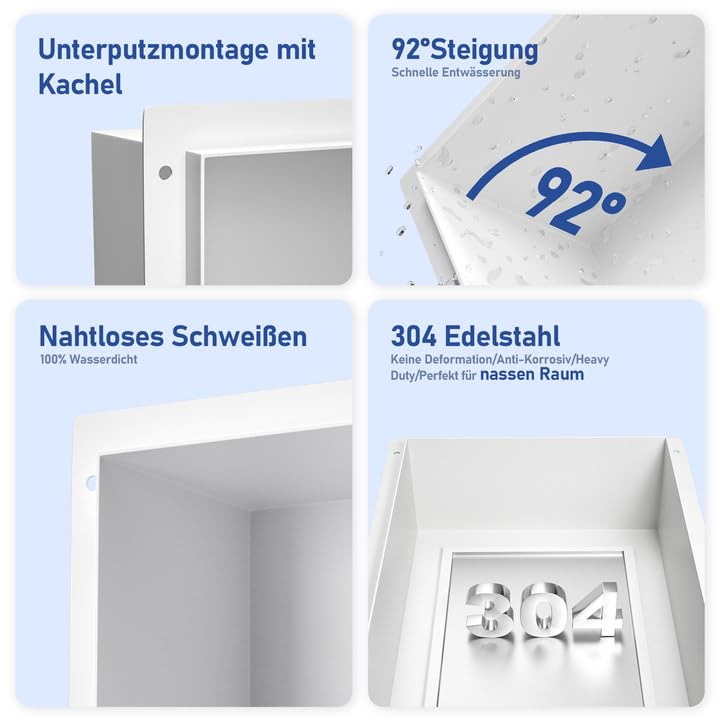 Unterputzmontage mit Kachel

92°Steigung

Schnelle Entwässerung

92°

Nahtloses Schweißen

100% Wasserdicht

304 Edelstahl

Keine Deformation/Anti-Korrosiv/Heavy Duty/Perfekt für nassen Raum

304