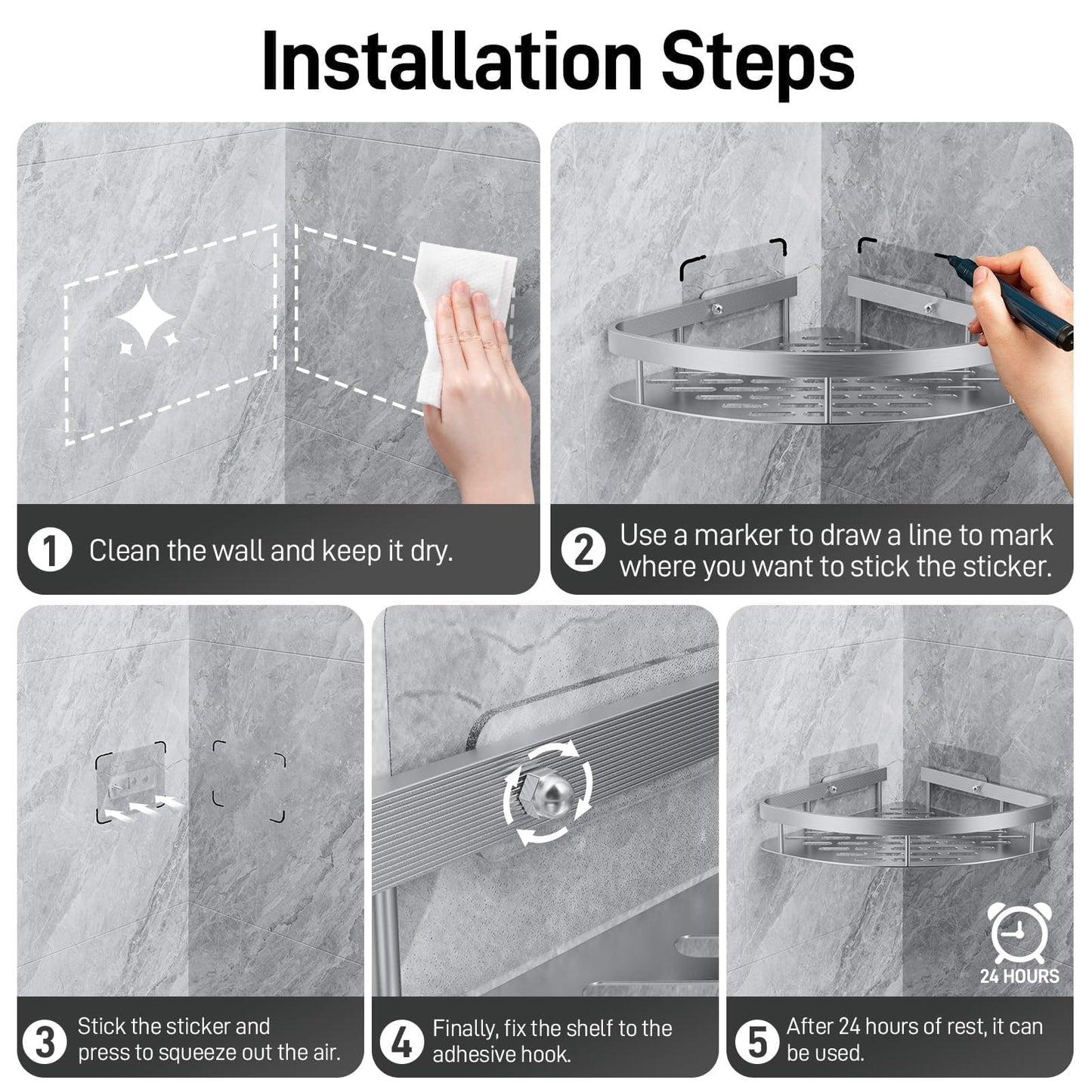 Installation Steps

1 Clean the wall and keep it dry.

2 Use a marker to draw a line to mark where you want to stick the sticker.

3 Stick the sticker and press to squeeze out the air.

4 Finally, fix the shelf to the adhesive hook.

24 HOURS

5 After 24 hours of rest, it can be used.